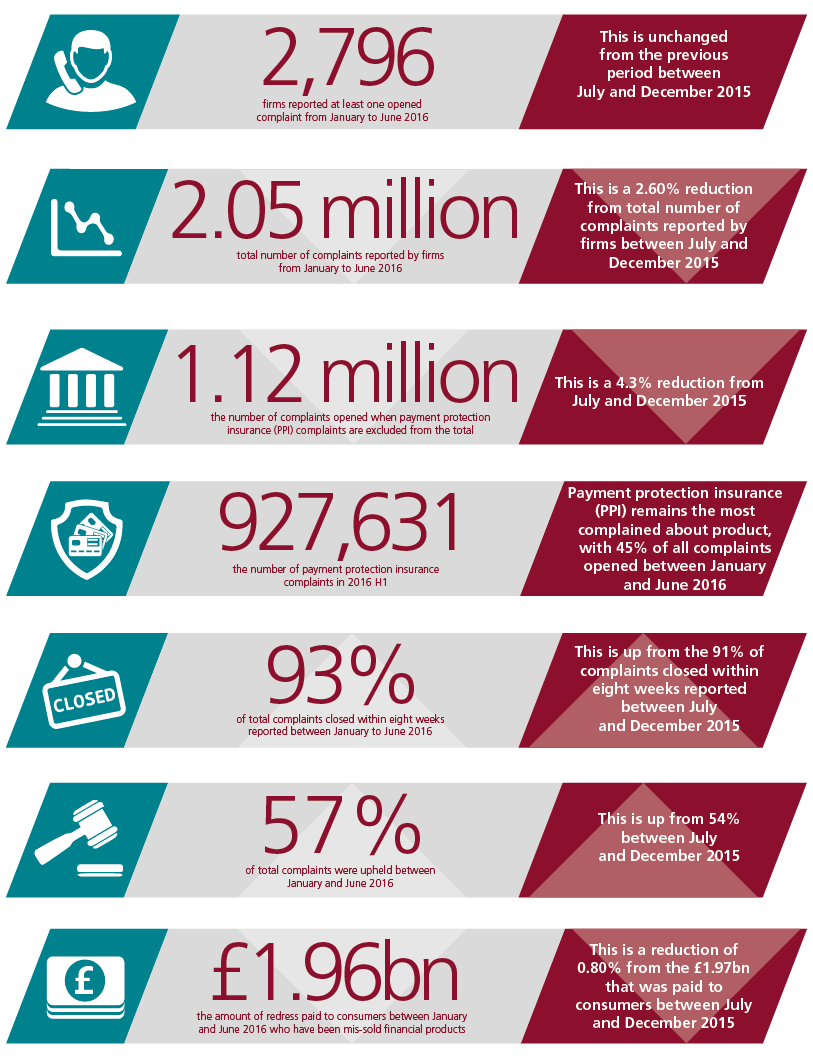 2,796

firms reported at least one opened complaint from January to June 2016

This is unchanged from the previous period between July and December 2015

2.05 million

total number of complaints reported by firms from January to June 2016

This is a 2.60% reduction from total number of complaints reported by firms between July and December 2015

1.12 million

the number of complaints opened when payment protection insurance (PPI) complaints are excluded from the total

This is a 4.3% reduction from July and December 2015

927,631

the number of payment protection insurance complaints in 2016 H1

Payment protection insurance (PPI) remains the most complained about product, with 45% of all complaints opened between January and June 2016

CLOSED

93%

of total complaints closed within eight weeks reported between January to June 2016

This is up from the 91% of complaints closed within eight weeks reported between July and December 2015

57%

of total complaints were upheld between January and June 2016

This is up from 54% between July and December 2015

£

£1.96bn

the amount of redress paid to consumers between January and June 2016 who have been mis-sold financial products

This is a reduction of 0.80% from the £1.97bn that was paid to consumers between July and December 2015